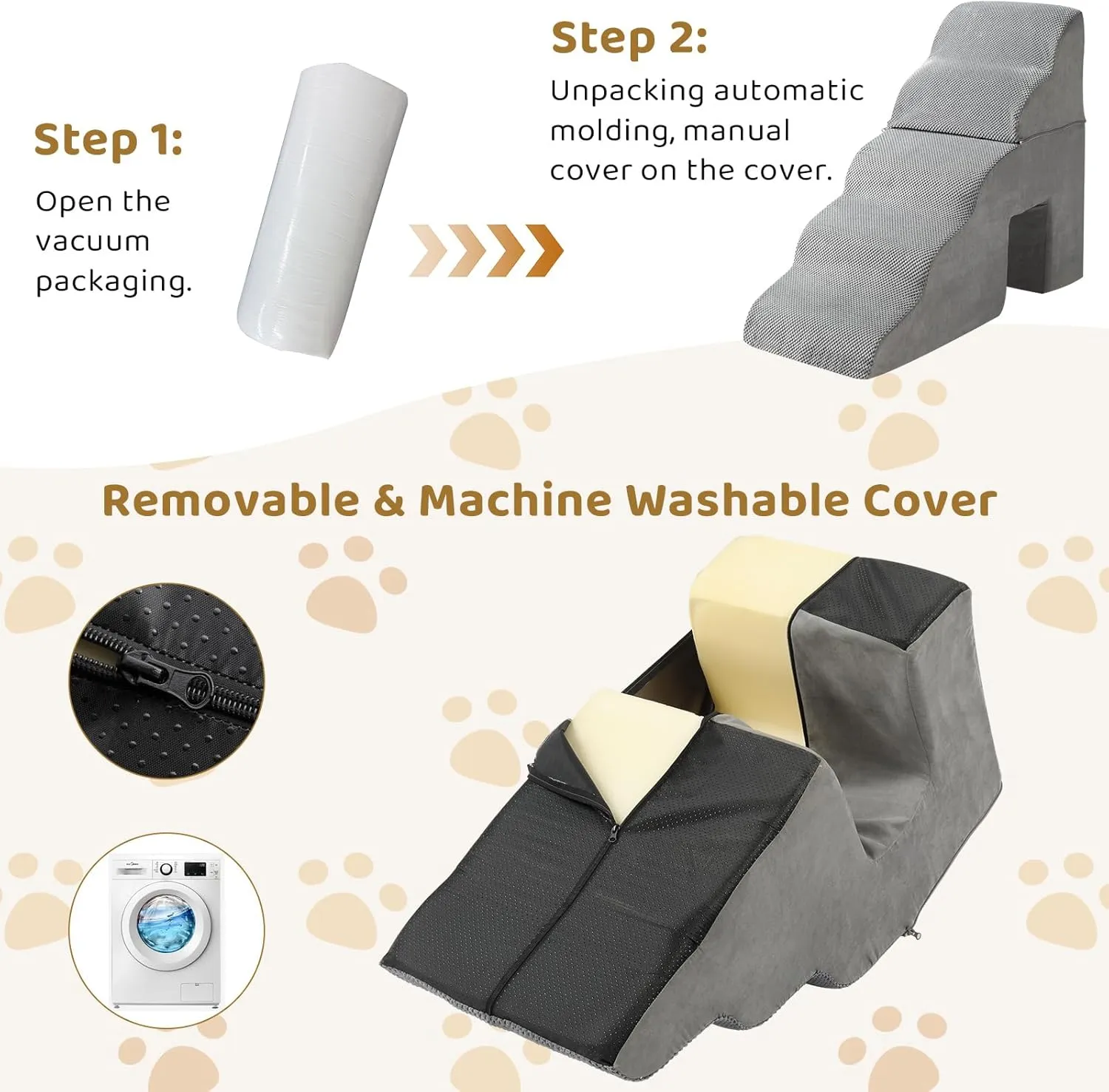 Step 1:
Open the vacuum packaging.

Step 2:
Unpacking automatic molding, manual cover on the cover.

Removable & Machine Washable Cover