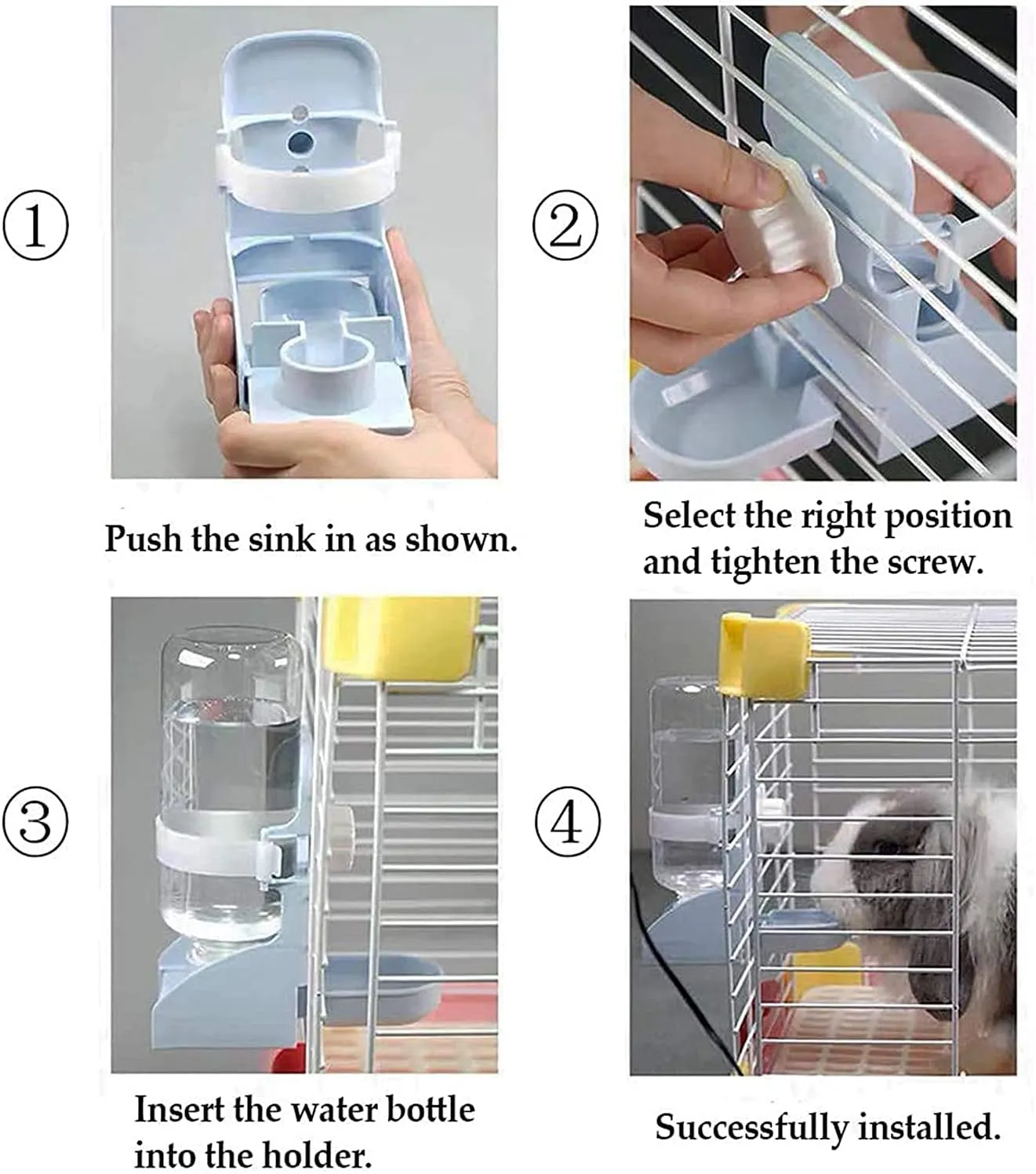 ①

Push the sink in as shown.

②

Select the right position and tighten the screw.

③

Insert the water bottle into the holder.

④

Successfully installed.